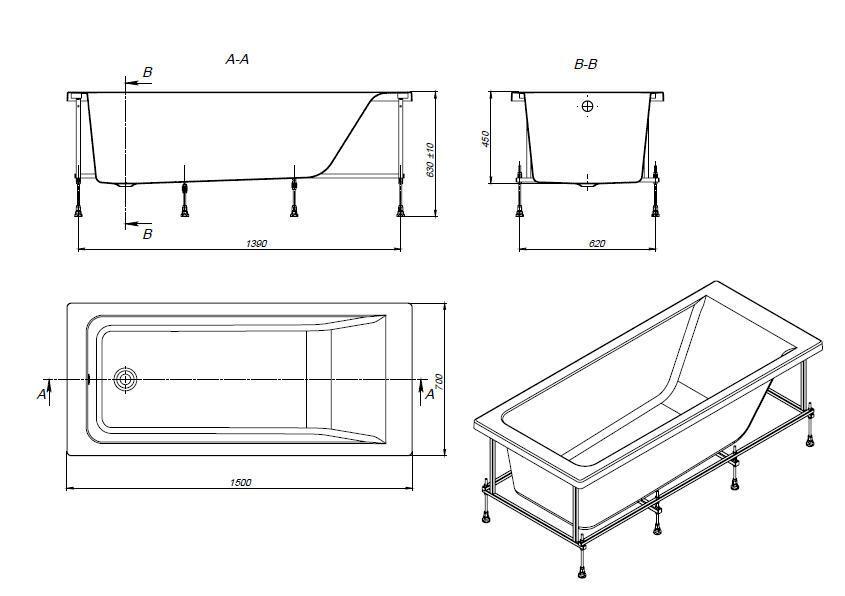 A-A

B

B

630 ±10

1390

B-B

450

620

A

A

700

1500