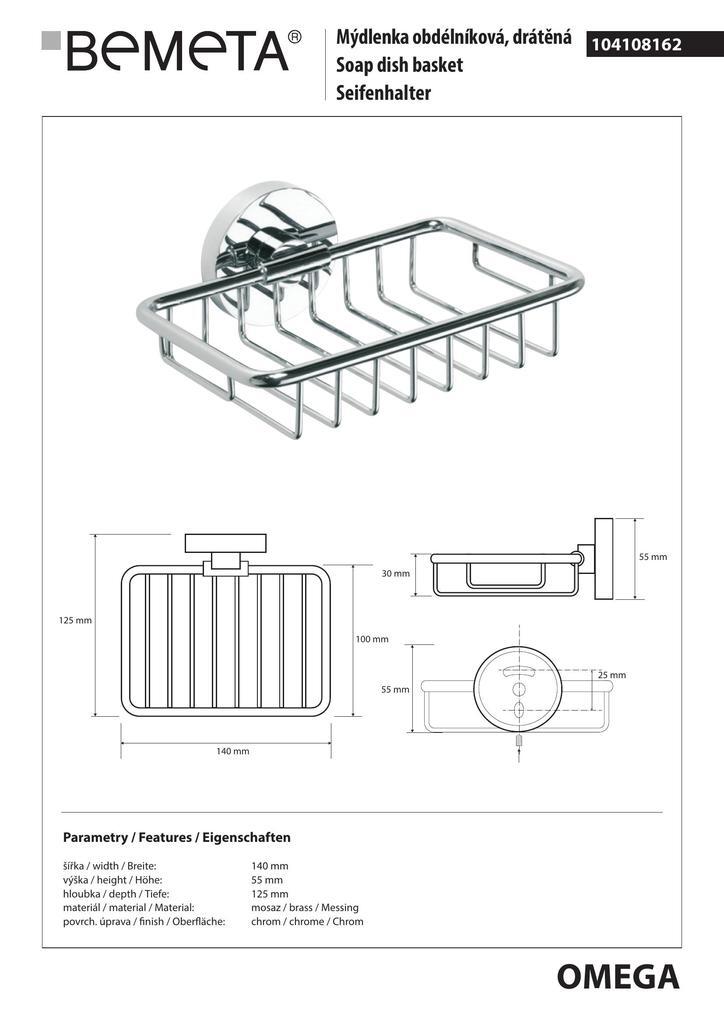 BEMETA®

Mýdlenka obdélníková, drátěná
Soap dish basket
Seifenhalter

104108162

125 mm

100 mm

140 mm

30 mm

55 mm

55 mm

25 mm

Parametry / Features / Eigenschaften

| | |
|---|---|
| šířka / width / Breite: | 140 mm |
| výška / height / Höhe: | 55 mm |
| hloubka / depth / Tiefe: | 125 mm |
| materiál / material / Material: | mosaz / brass / Messing |
| povrch. úprava / finish / Oberfläche: | chrom / chrome / Chrom |

OMEGA