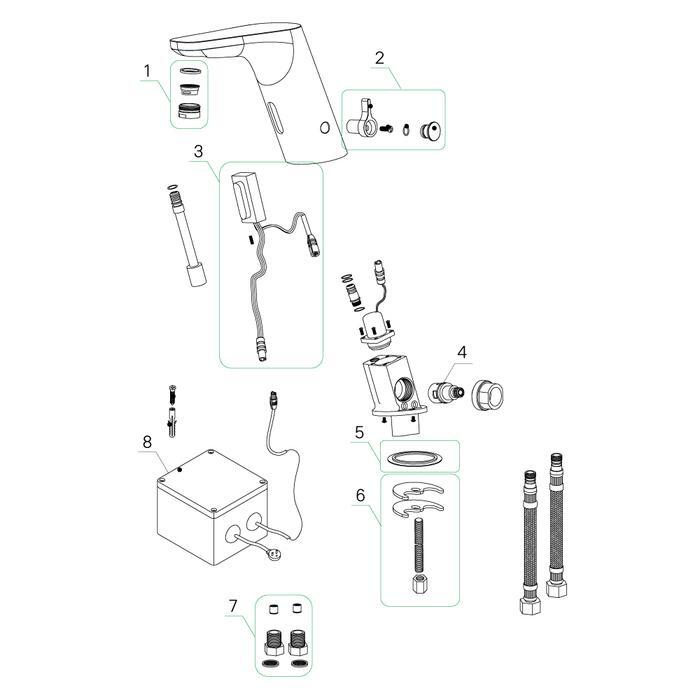 1
2
3
4
5
6
8
7